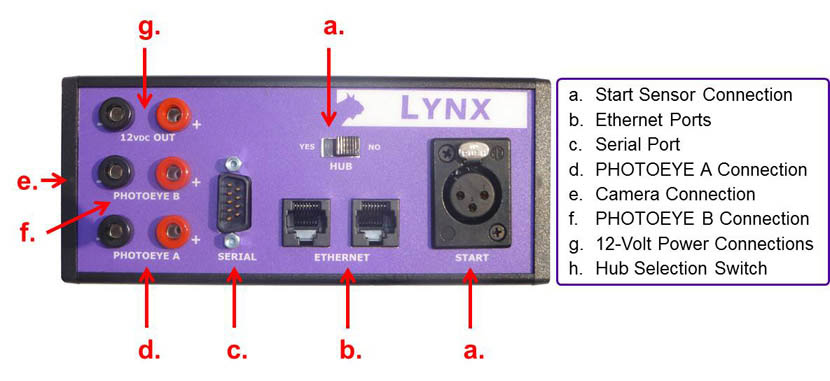 g.

a.

LYNX

- +
12VDC OUT

YES NO
HUB

e.

- +
PHOTOEYE B

f.

- +
PHOTOEYE A

SERIAL

ETHERNET

START

d.

c.

b.

a.

a. Start Sensor Connection
b. Ethernet Ports
c. Serial Port
d. PHOTOEYE A Connection
e. Camera Connection
f. PHOTOEYE B Connection
g. 12-Volt Power Connections
h. Hub Selection Switch